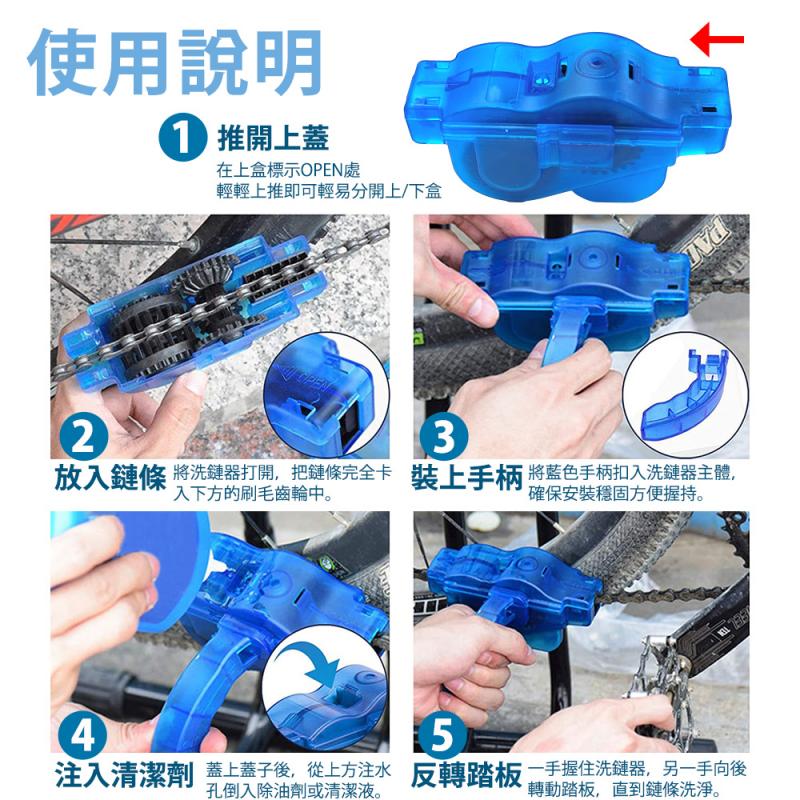 使用說明

1 推開上蓋
在上盒標示OPEN處
輕輕上推即可輕易分開上/下盒

OPEN

2 放入鏈條 將洗鏈器打開，把鏈條完全卡入下方的刷毛齒輪中。

3 裝上手柄 將藍色手柄扣入洗鏈器主體，確保安裝穩固方便握持。

4 注入清潔劑 蓋上蓋子後，從上方注水孔倒入除油劑或清潔液。

5 反轉踏板 一手握住洗鏈器，另一手向後轉動踏板，直到鏈條洗淨。