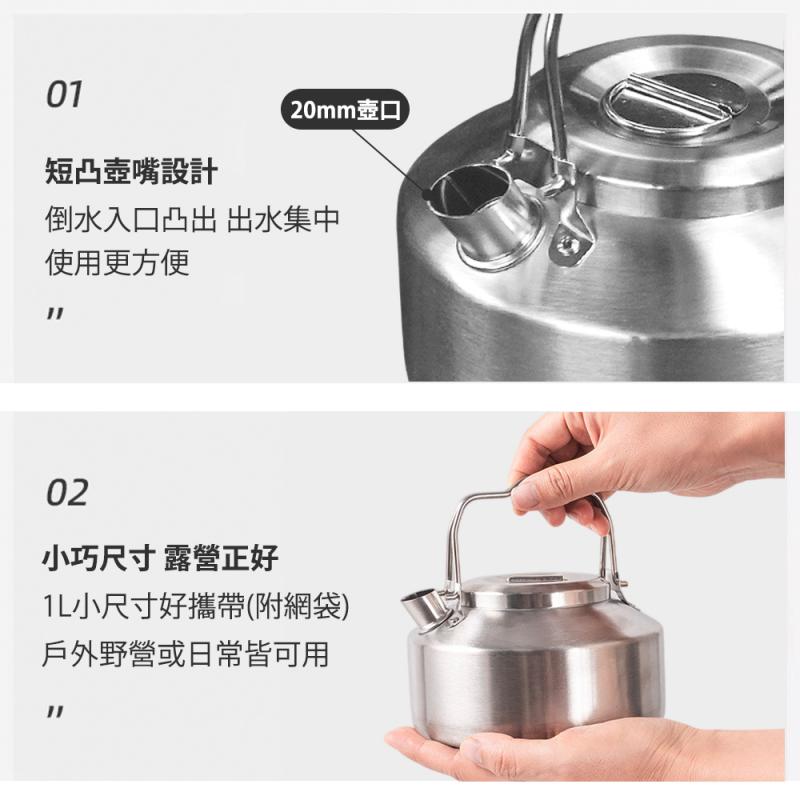 01

20mm壺口

短凸壺嘴設計

倒水入口凸出 出水集中 使用更方便

"

02

小巧尺寸 露營正好

1L小尺寸好攜帶(附網袋)

戶外野營或日常皆可用

"