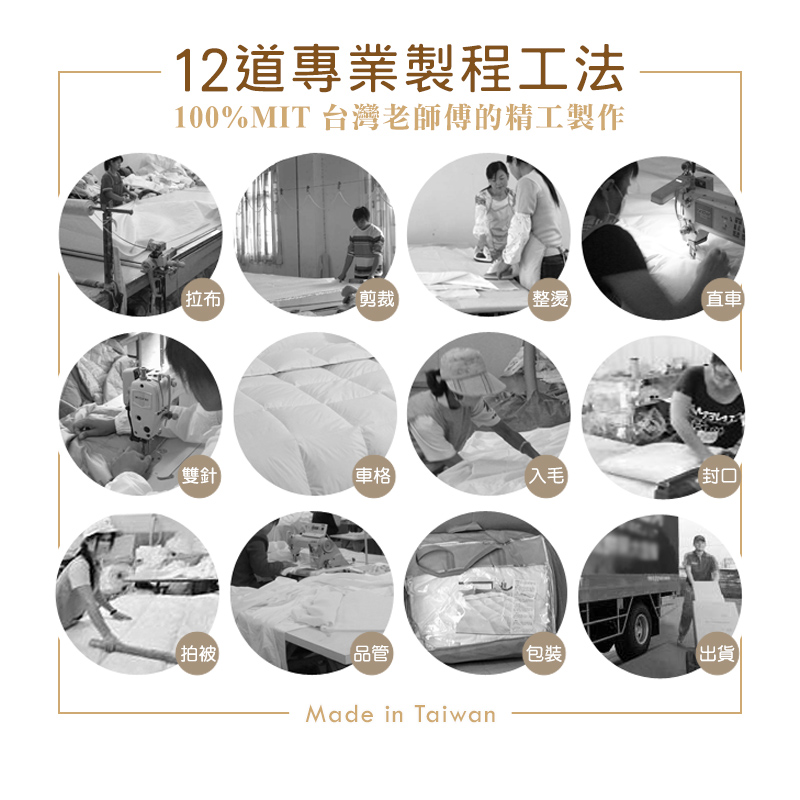 12道專業製程工法

100%MIT 台灣老師傅的精工製作

拉布

剪裁

整燙

直車

雙針

車格

入毛

封口

拍被

品管

包裝

出貨

Made in Taiwan