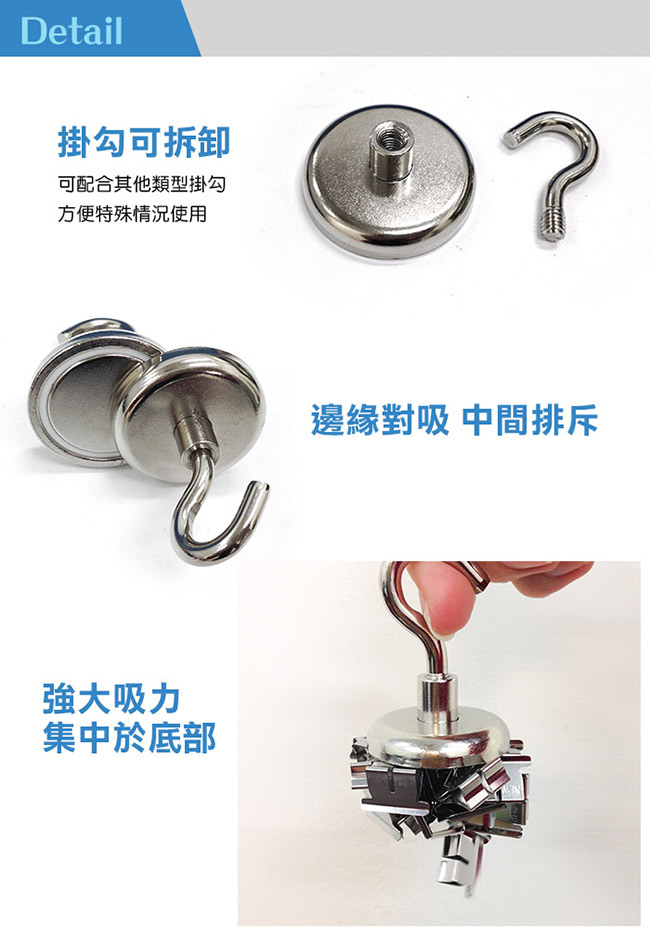 Detail

掛勾可拆卸

可配合其他類型掛勾
方便特殊情況使用

邊緣對吸 中間排斥

強大吸力
集中於底部